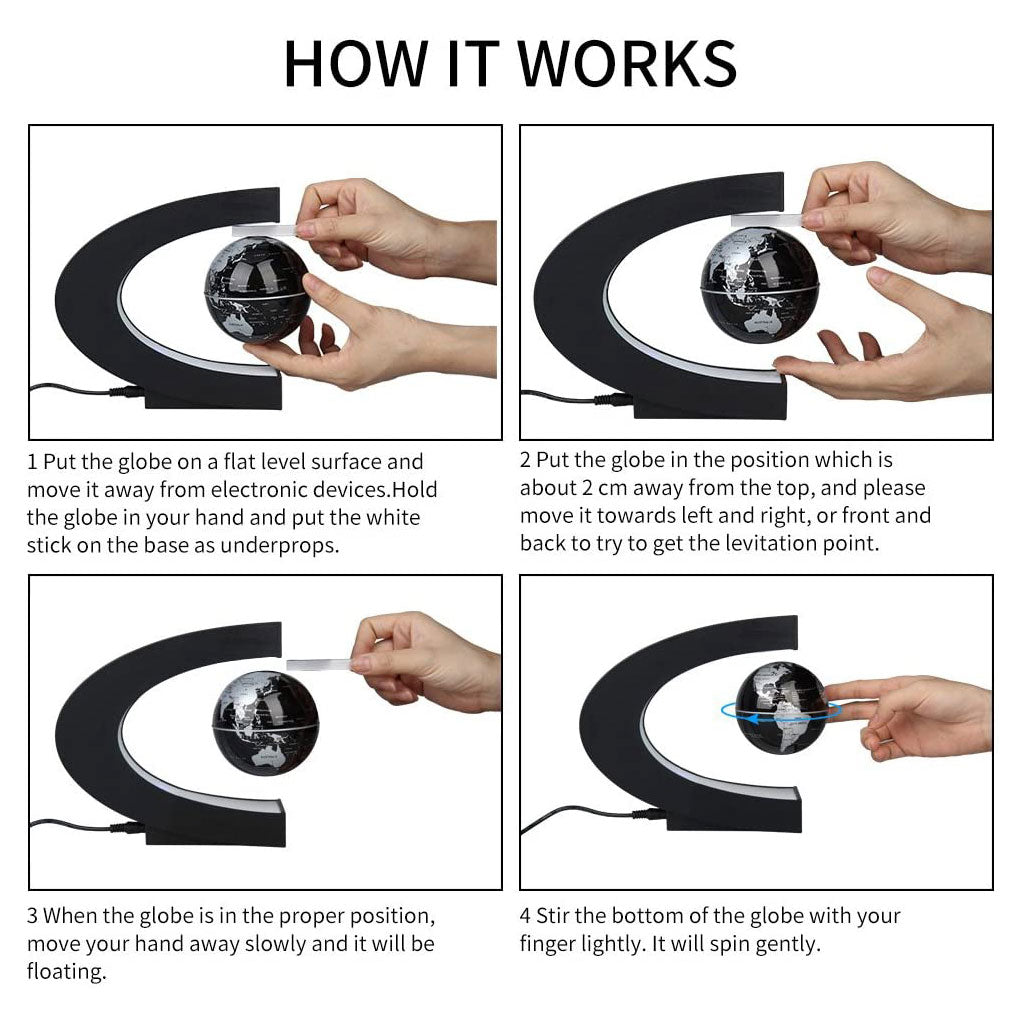 HOW IT WORKS

1 Put the globe on a flat level surface and move it away from electronic devices.Hold the globe in your hand and put the white stick on the base as underprops.

2 Put the globe in the position which is about 2 cm away from the top, and please move it towards left and right, or front and back to try to get the levitation point.

3 When the globe is in the proper position, move your hand away slowly and it will be floating.

4 Stir the bottom of the globe with your finger lightly. It will spin gently.